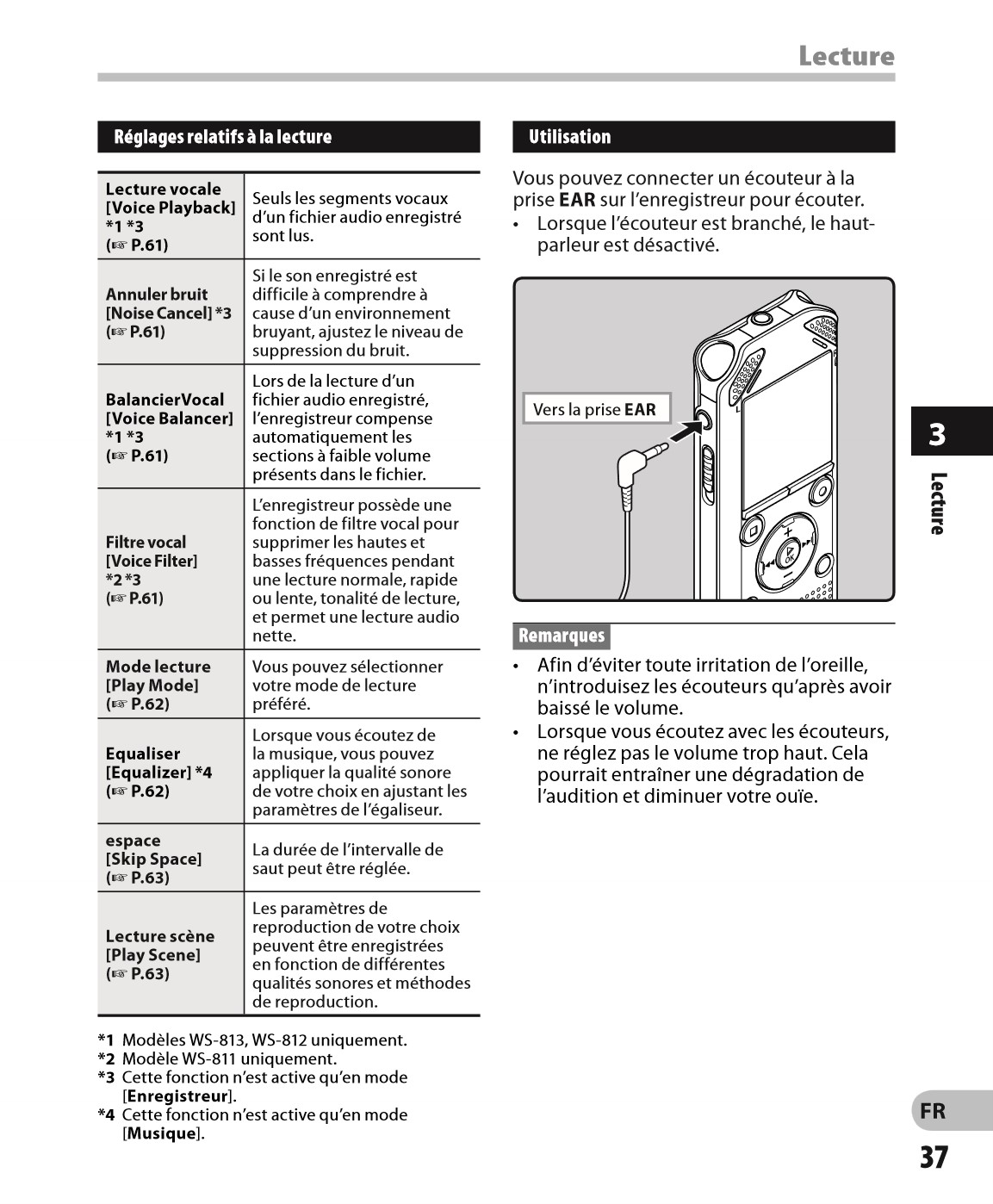 Lecture

Réglages relatifs à la lecture

| | |
|---|---|
| Lecture vocale [Voice Playback] *1 *3 (☞ P.61) | Seuls les segments vocaux d'un fichier audio enregistré sont lus. |
| Annuler bruit [Noise Cancel] *3 (☞ P.61) | Si le son enregistré est difficile à comprendre à cause d'un environnement bruyant, ajustez le niveau de suppression du bruit. |
| BalancierVocal [Voice Balancer] *1 *3 (☞ P.61) | Lors de la lecture d'un fichier audio enregistré, l'enregistreur compense automatiquement les sections à faible volume présents dans le fichier. |
| Filtre vocal [Voice Filter] *2 *3 (☞ P.61) | L'enregistreur possède une fonction de filtre vocal pour supprimer les hautes et basses fréquences pendant une lecture normale, rapide ou lente, tonalité de lecture, et permet une lecture audio nette. |
| Mode lecture [Play Mode] (☞ P.62) | Vous pouvez sélectionner votre mode de lecture préféré. |
| Equaliser [Equalizer] *4 (☞ P.62) | Lorsque vous écoutez de la musique, vous pouvez appliquer la qualité sonore de votre choix en ajustant les paramètres de l'égaliseur. |
| espace [Skip Space] (☞ P.63) | La durée de l'intervalle de saut peut être réglée. |
| Lecture scène [Play Scene] (☞ P.63) | Les paramètres de reproduction de votre choix peuvent être enregistrées en fonction de différentes qualités sonores et méthodes de reproduction. |

*1 Modèles WS-813, WS-812 uniquement.
*2 Modèle WS-811 uniquement.
*3 Cette fonction n'est active qu'en mode [Enregistreur].
*4 Cette fonction n'est active qu'en mode [Musique].

Utilisation

Vous pouvez connecter un écouteur à la prise EAR sur l'enregistreur pour écouter.
• Lorsque l'écouteur est branché, le haut-parleur est désactivé.

Vers la prise EAR

Remarques

• Afin d'éviter toute irritation de l'oreille, n'introduisez les écouteurs qu'après avoir baissé le volume.
• Lorsque vous écoutez avec les écouteurs, ne réglez pas le volume trop haut. Cela pourrait entraîner une dégradation de l'audition et diminuer votre ouïe.

3
Lecture

FR
37